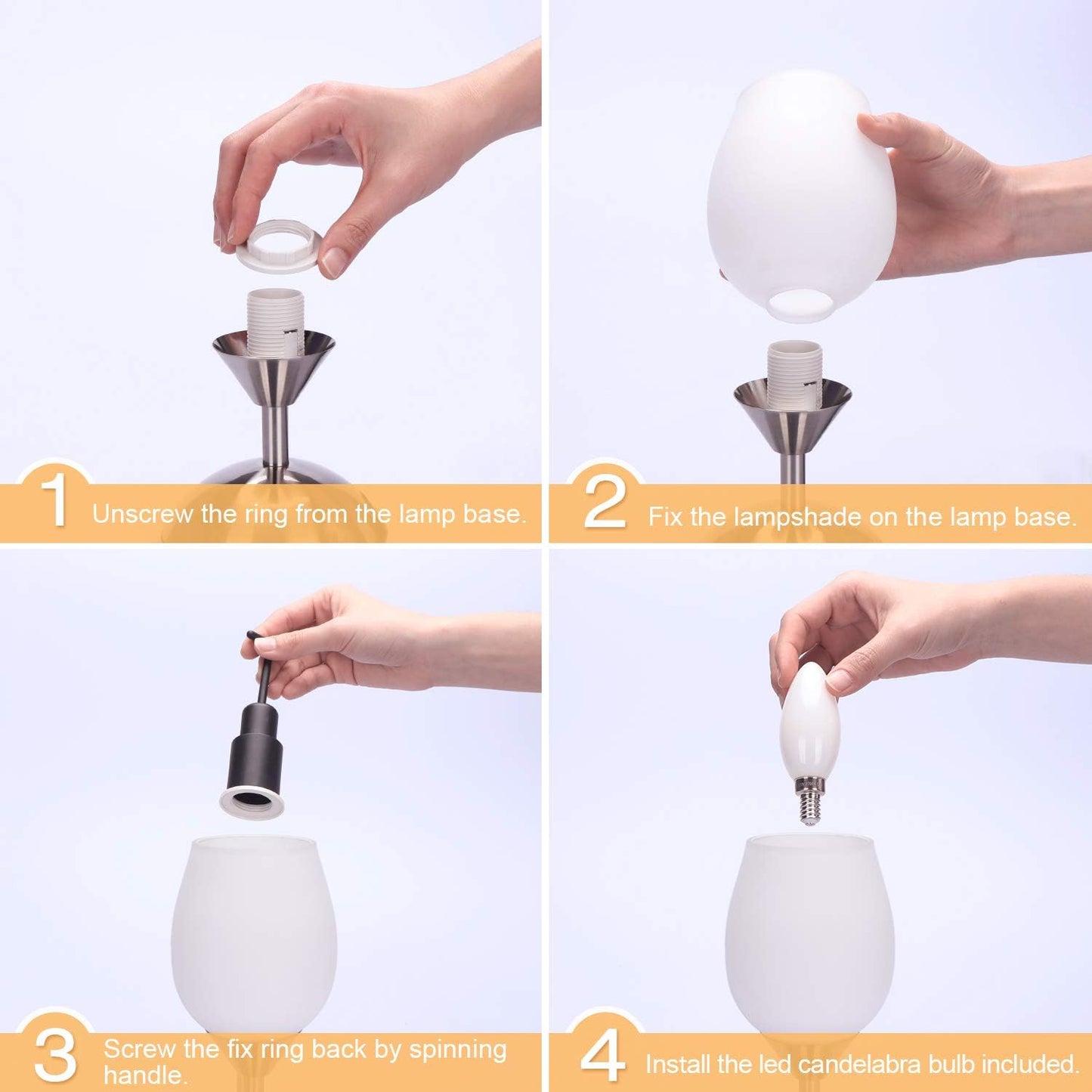 1 Unscrew the ring from the lamp base.

2 Fix the lampshade on the lamp base.

3 Screw the fix ring back by spinning handle.

4 Install the led candelabra bulb included.